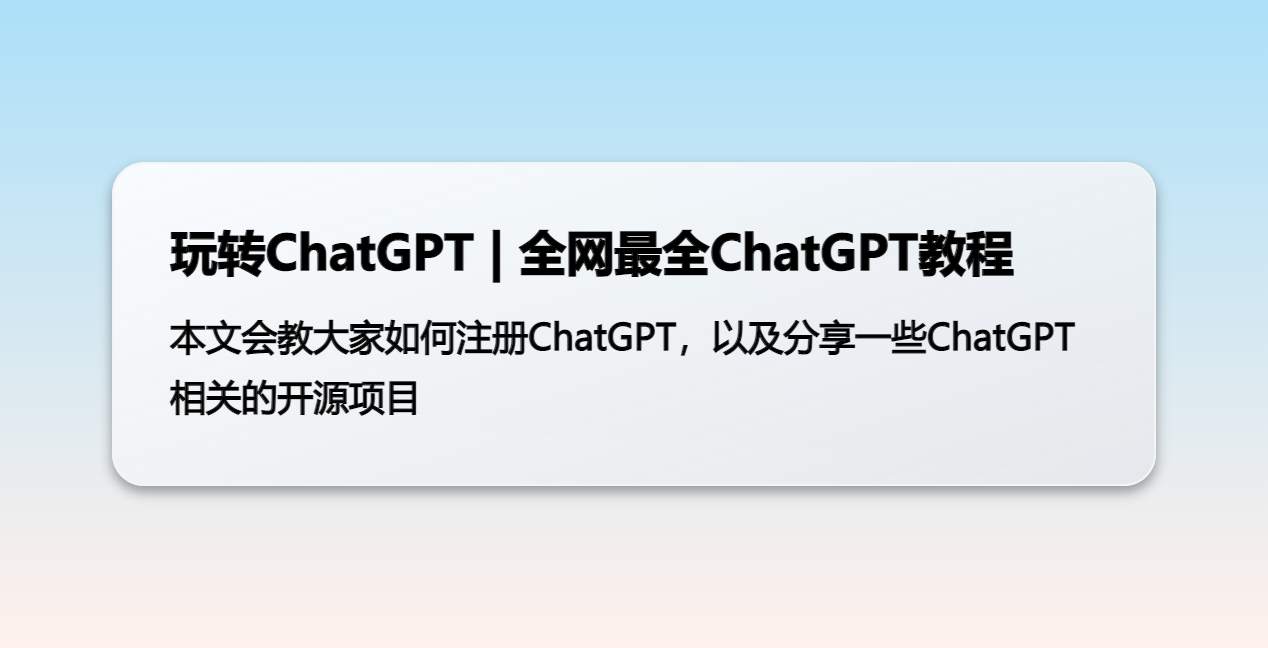 玩转ChatGPT | 全网最全ChatGPT教程

本文会教大家如何注册ChatGPT，以及分享一些ChatGPT相关的开源项目